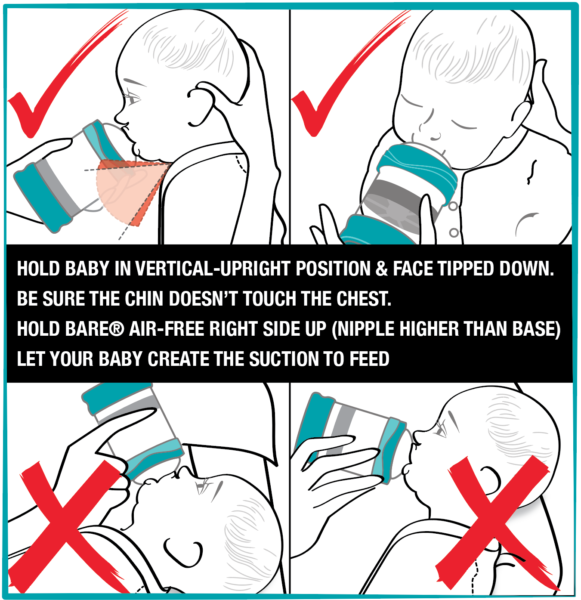 HOLD BABY IN VERTICAL-UPRIGHT POSITION & FACE TIPPED DOWN.
BE SURE THE CHIN DOESN'T TOUCH THE CHEST.
HOLD BARE® AIR-FREE RIGHT SIDE UP (NIPPLE HIGHER THAN BASE)
LET YOUR BABY CREATE THE SUCTION TO FEED