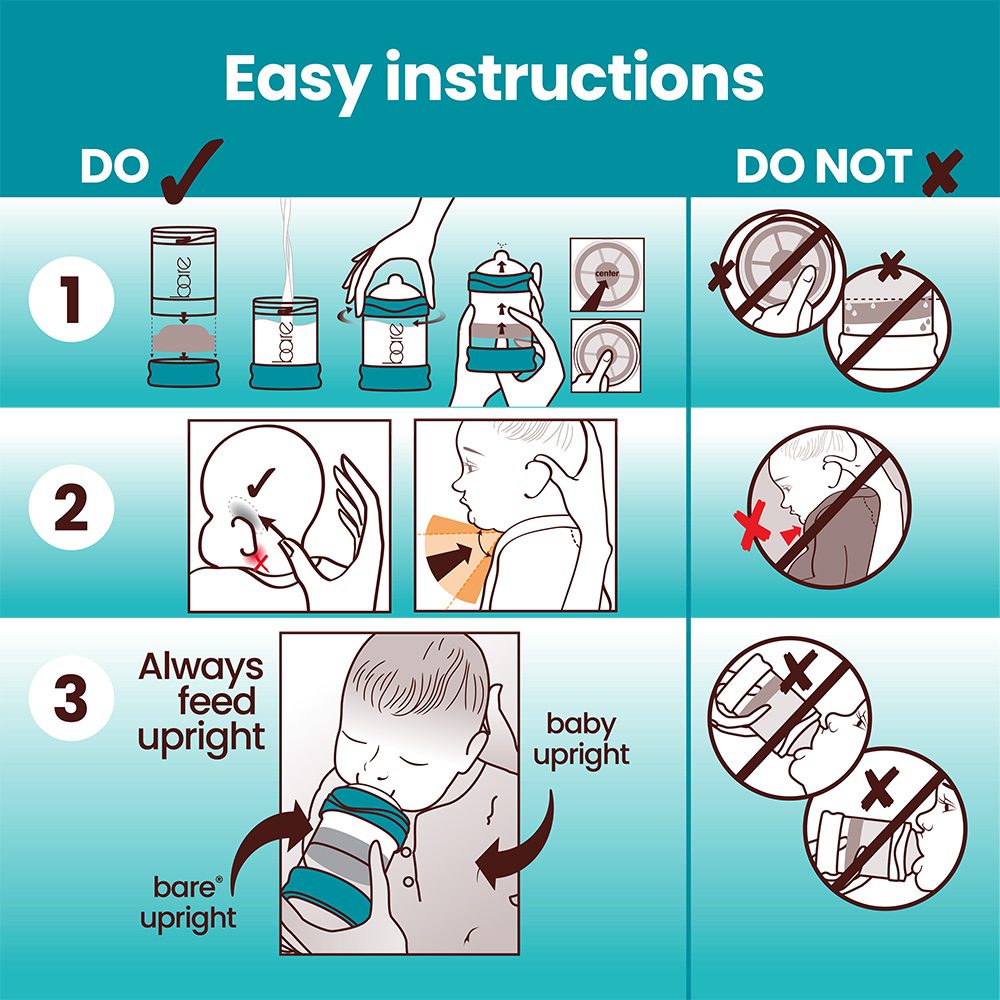 Easy instructions

DO ✓

DO NOT ✗

1

bare

bare

bare

center

2

3

Always feed upright

baby upright

bare® upright